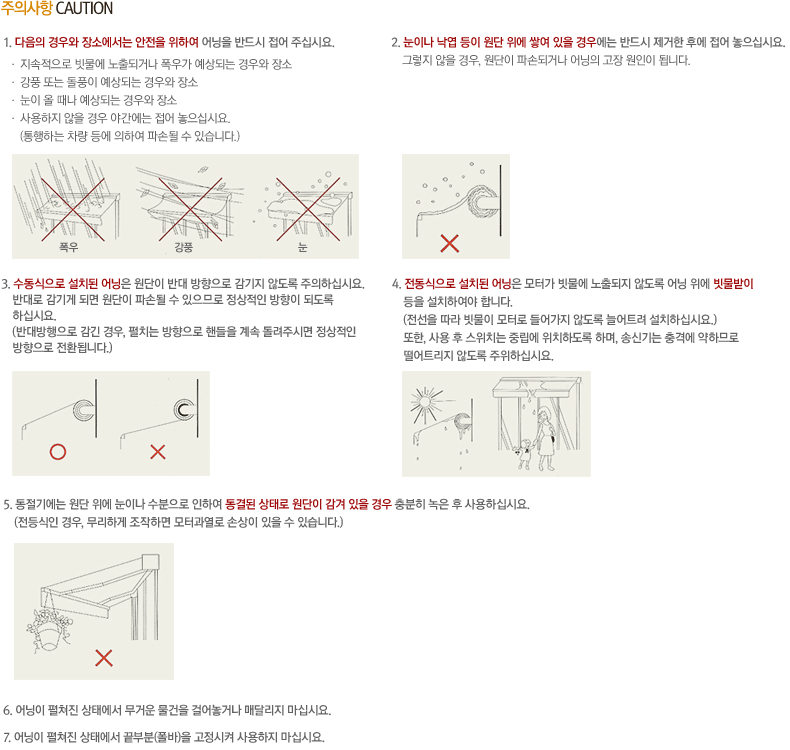 주의사항 CAUTION

1. 다음의 경우와 장소에서는 안전을 위하여 어닝을 반드시 접어 주십시요.
· 지속적으로 빗물에 노출되거나 폭우가 예상되는 경우와 장소
· 강풍 또는 돌풍이 예상되는 경우와 장소
· 눈이 올 때나 예상되는 경우와 장소
· 사용하지 않을 경우 야간에는 접어 놓으십시요. (통행하는 차량 등에 의하여 파손될 수 있습니다.)

폭우 강풍 눈

2. 눈이나 낙엽 등이 원단 위에 쌓여 있을 경우에는 반드시 제거한 후에 접어 놓으십시요. 그렇지 않을 경우, 원단이 파손되거나 어닝의 고장 원인이 됩니다.

3. 수동식으로 설치된 어닝은 원단이 반대 방향으로 감기지 않도록 주의하십시요. 반대로 감기게 되면 원단이 파손될 수 있으므로 정상적인 방향이 되도록 하십시요.
(반대방행으로 감긴 경우, 펼치는 방향으로 핸들을 계속 돌려주시면 정상적인 방향으로 전환됩니다.)

4. 전동식으로 설치된 어닝은 모터가 빗물에 노출되지 않도록 어닝 위에 빗물받이 등을 설치하여야 합니다.
(전선을 따라 빗물이 모터로 들어가지 않도록 늘어트려 설치하십시요.)
또한, 사용 후 스위치는 중립에 위치하도록 하며, 송신기는 충격에 약하므로 떨어트리지 않도록 주위하십시요.

5. 동절기에는 원단 위에 눈이나 수분으로 인하여 동결된 상태로 원단이 감겨 있을 경우 충분히 녹은 후 사용하십시요.
(전등식인 경우, 무리하게 조작하면 모터과열로 손상이 있을 수 있습니다.)

6. 어닝이 펼쳐진 상태에서 무거운 물건을 걸어놓거나 매달리지 마십시요.

7. 어닝이 펼쳐진 상태에서 끝부분(폴바)을 고정시켜 사용하지 마십시요.